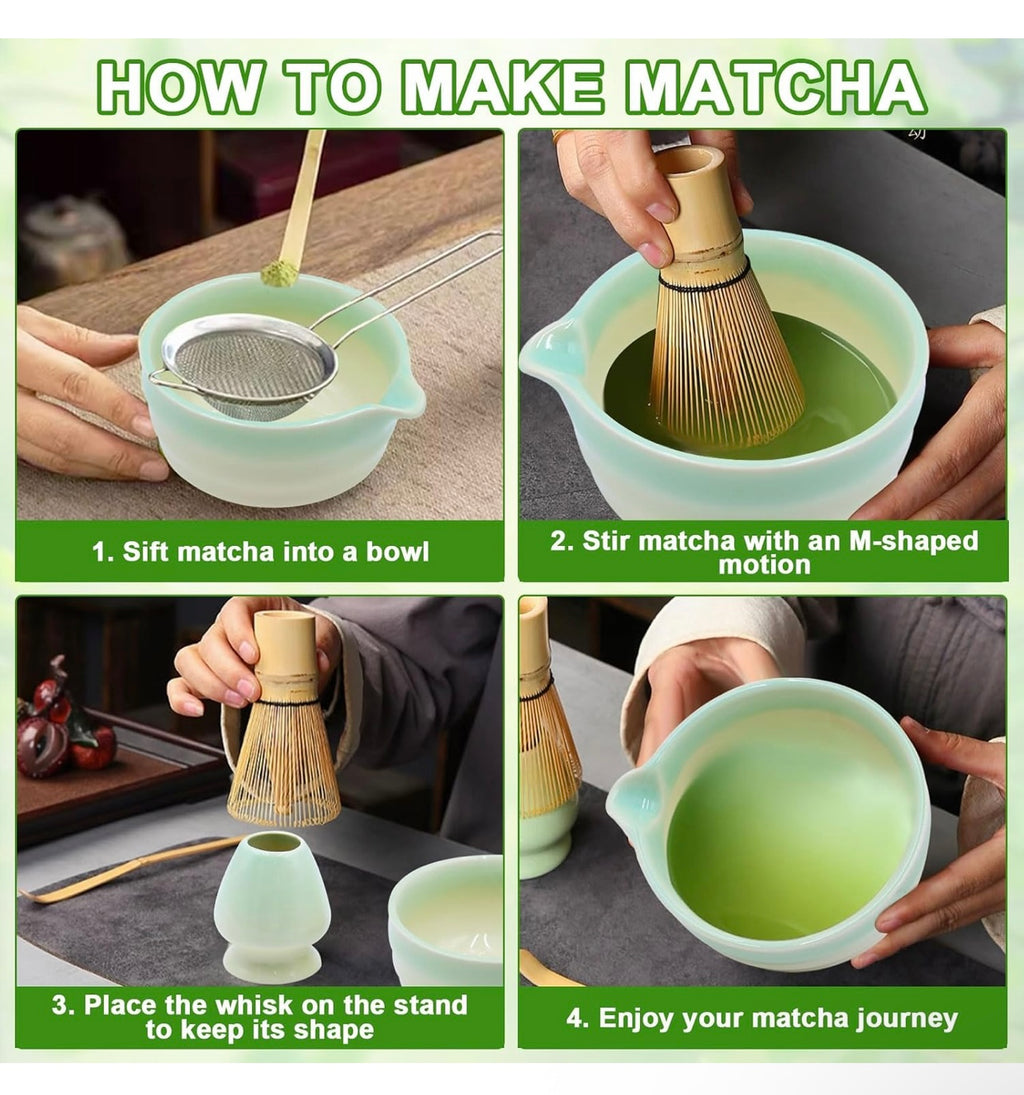 HOW TO MAKE MATCHA

1. Sift matcha into a bowl

2. Stir matcha with an M-shaped motion

3. Place the whisk on the stand to keep its shape

4. Enjoy your matcha journey